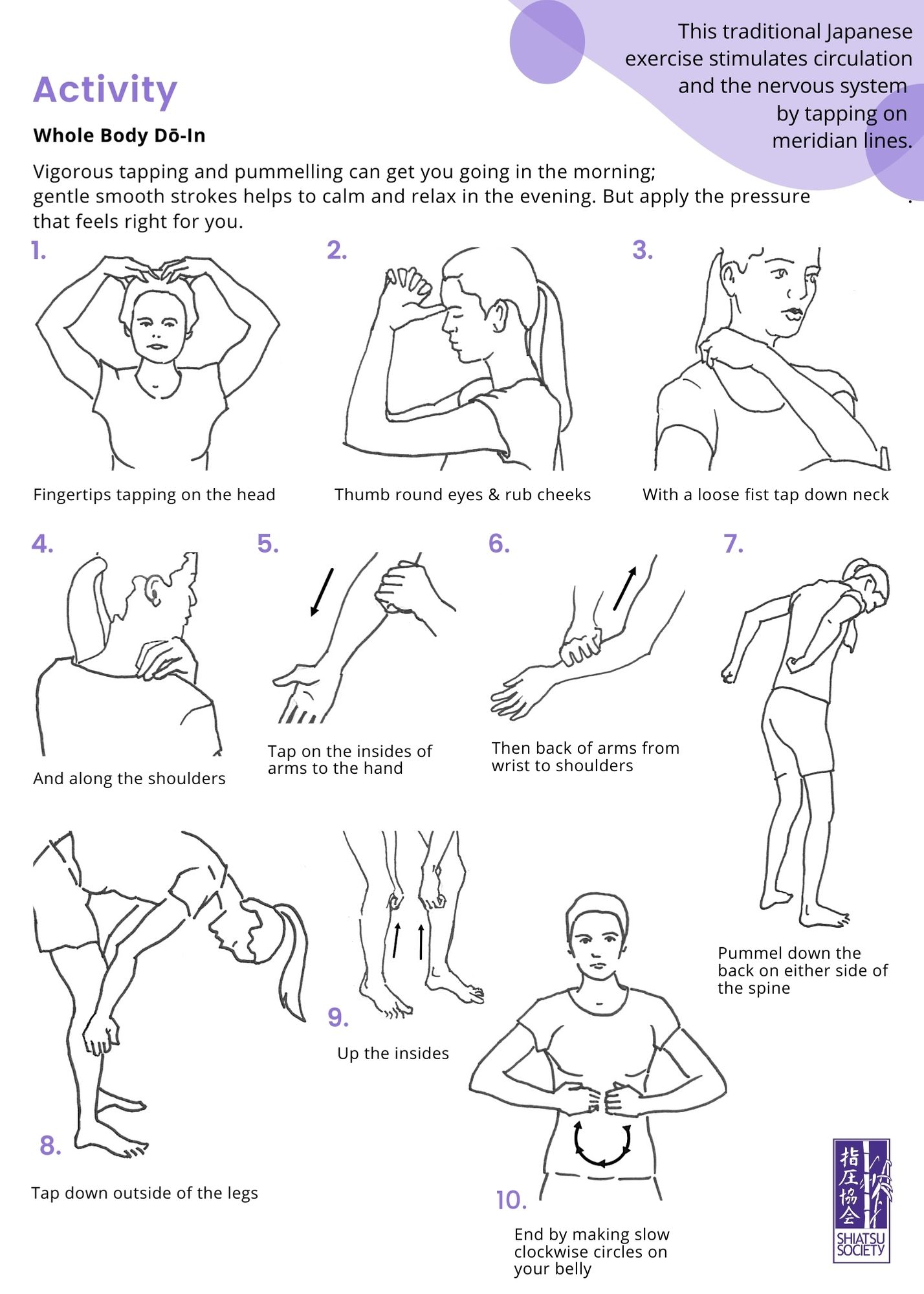 This traditional Japanese exercise stimulates circulation and the nervous system by tapping on meridian lines.

Activity

Whole Body Dō-In

Vigorous tapping and pummelling can get you going in the morning; gentle smooth strokes helps to calm and relax in the evening. But apply the pressure that feels right for you.

1.

Fingertips tapping on the head

2.

Thumb round eyes & rub cheeks

3.

With a loose fist tap down neck

4.

And along the shoulders

5.

Tap on the insides of arms to the hand

6.

Then back of arms from wrist to shoulders

7.

Pummel down the back on either side of the spine

8.

Tap down outside of the legs

9.

Up the insides

10.

End by making slow clockwise circles on your belly

指圧協会
SHIATSU SOCIETY